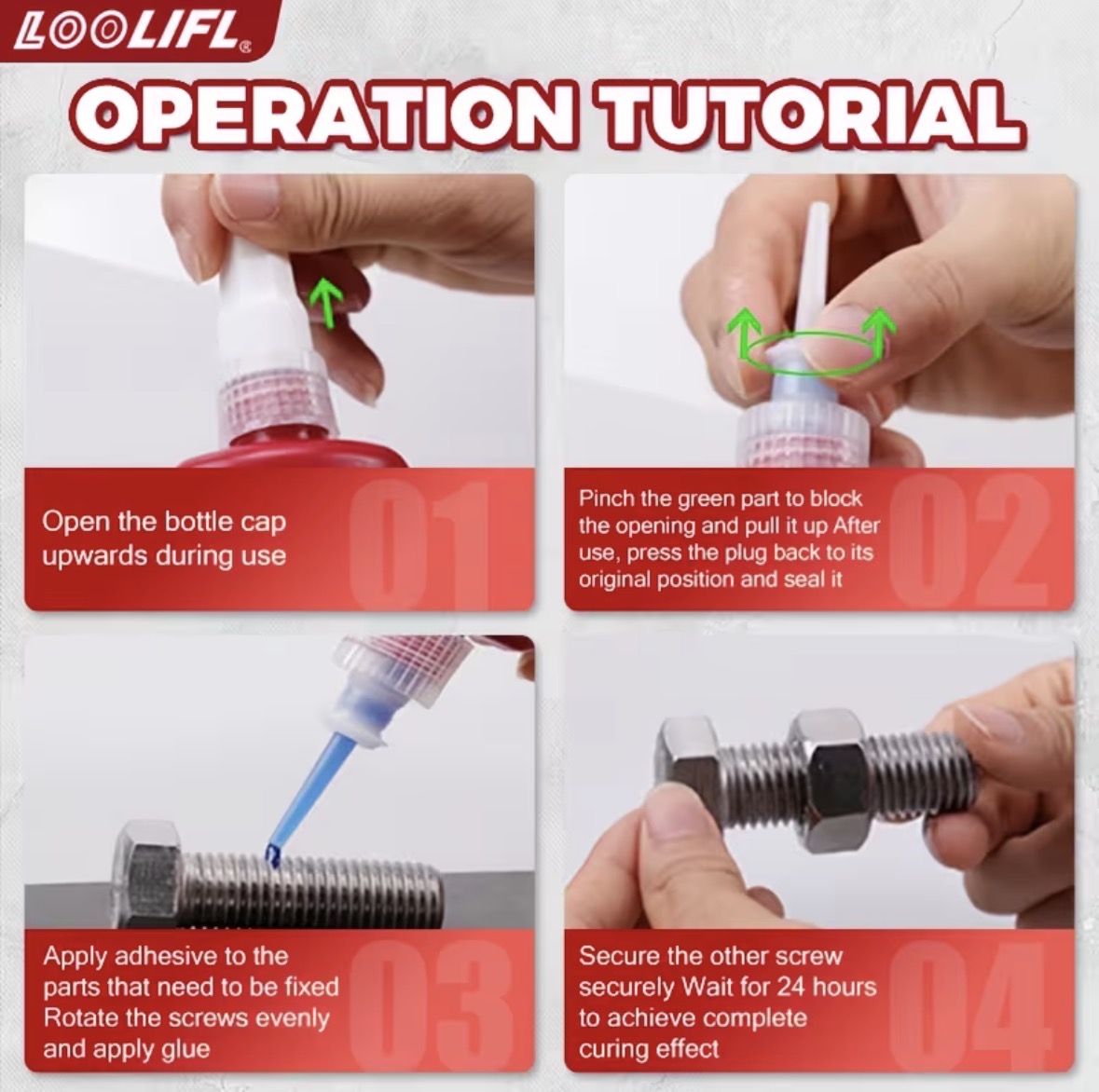 LOOLIFL®

OPERATION TUTORIAL

Open the bottle cap upwards during use

01

Pinch the green part to block the opening and pull it up After use, press the plug back to its original position and seal it

02

Apply adhesive to the parts that need to be fixed Rotate the screws evenly and apply glue

03

Secure the other screw securely Wait for 24 hours to achieve complete curing effect

04